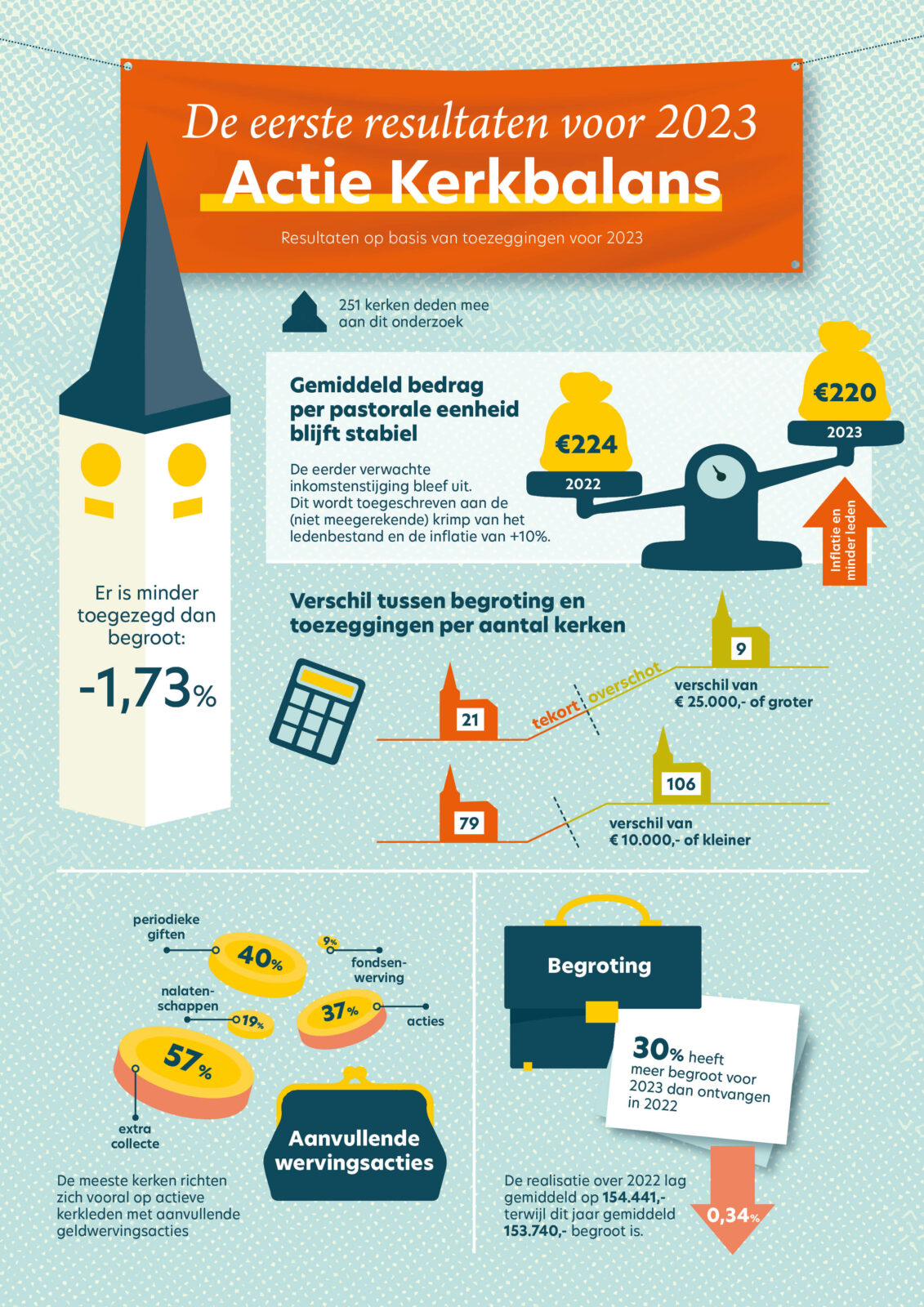 De eerste resultaten voor 2023
Actie Kerkbalans
Resultaten op basis van toezeggingen voor 2023

251 kerken deden mee aan dit onderzoek

Gemiddeld bedrag per pastorale eenheid blijft stabiel

De eerder verwachte inkomstenstijging bleef uit. Dit wordt toegeschreven aan de (niet meegerekende) krimp van het ledenbestand en de inflatie van +10%.

€224
2022
€220
2023
Inflatie en minder leden

Er is minder toegezegd dan begroot:
-1,73%

Verschil tussen begroting en toezeggingen per aantal kerken

21
tekort
overschot
9
verschil van € 25.000,- of groter

79
106
verschil van € 10.000,- of kleiner

periodieke giften
40%
9%
fondsenwerving
nalatenschappen
19%
37%
acties
57%
extra collecte

Aanvullende wervingsacties

De meeste kerken richten zich vooral op actieve kerkleden met aanvullende geldwervingsacties

Begroting

30% heeft meer begroot voor 2023 dan ontvangen in 2022

De realisatie over 2022 lag gemiddeld op 154.441,- terwijl dit jaar gemiddeld 153.740,- begroot is.

0,34%